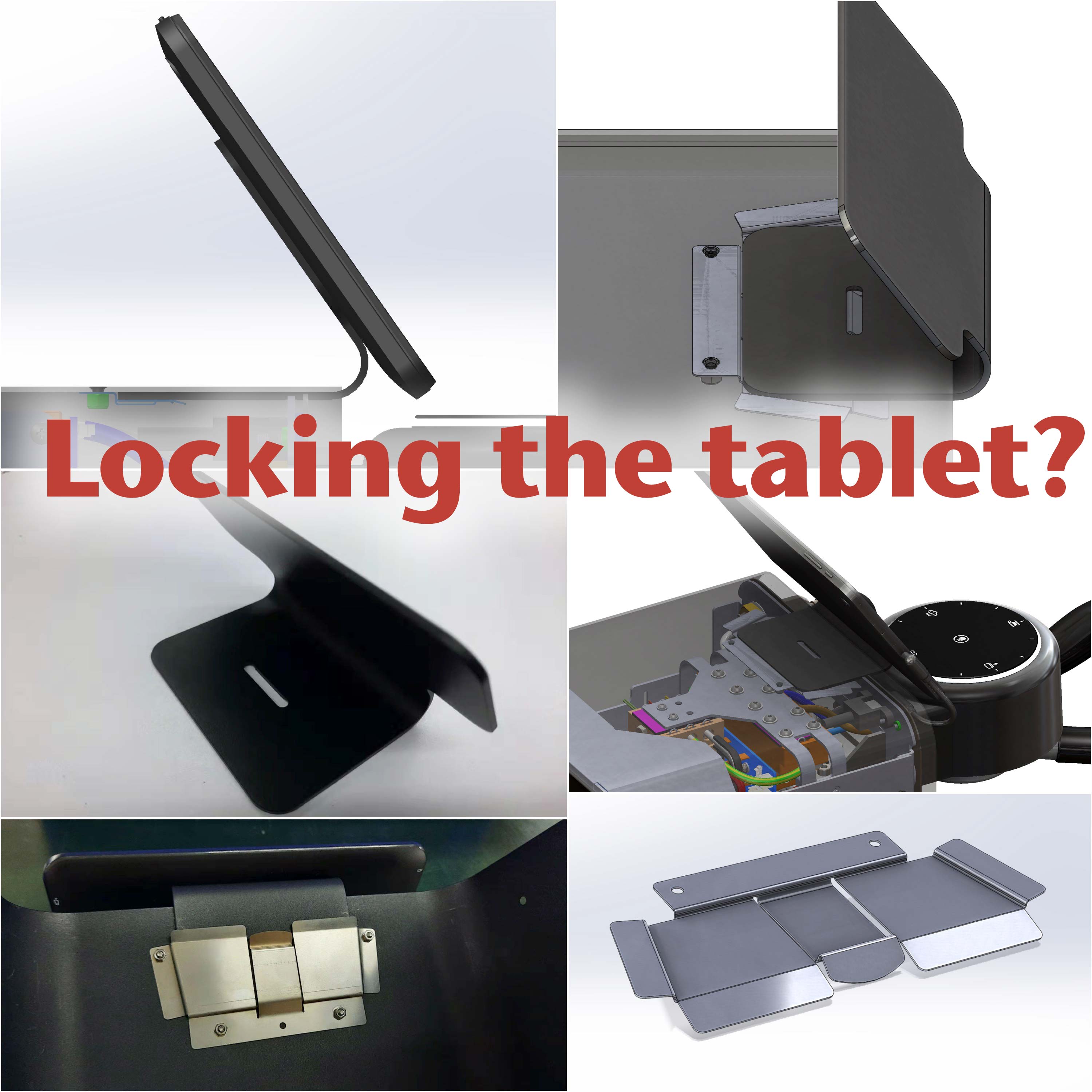 Locking the tablet?